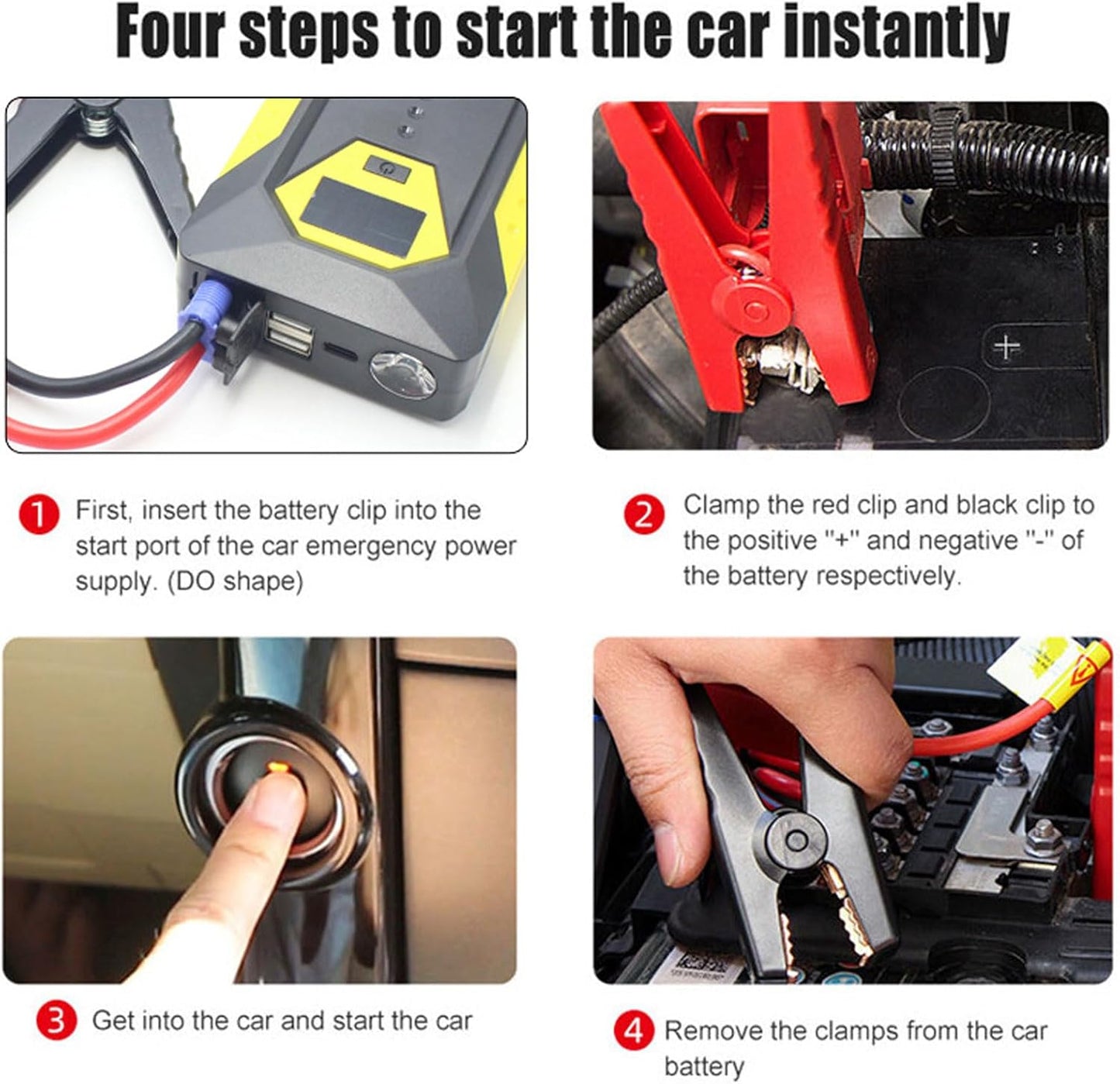 Four steps to start the car instantly

+

1 First, insert the battery clip into the start port of the car emergency power supply. (DO shape)

2 Clamp the red clip and black clip to the positive "+" and negative "-" of the battery respectively.

3 Get into the car and start the car

4 Remove the clamps from the car battery